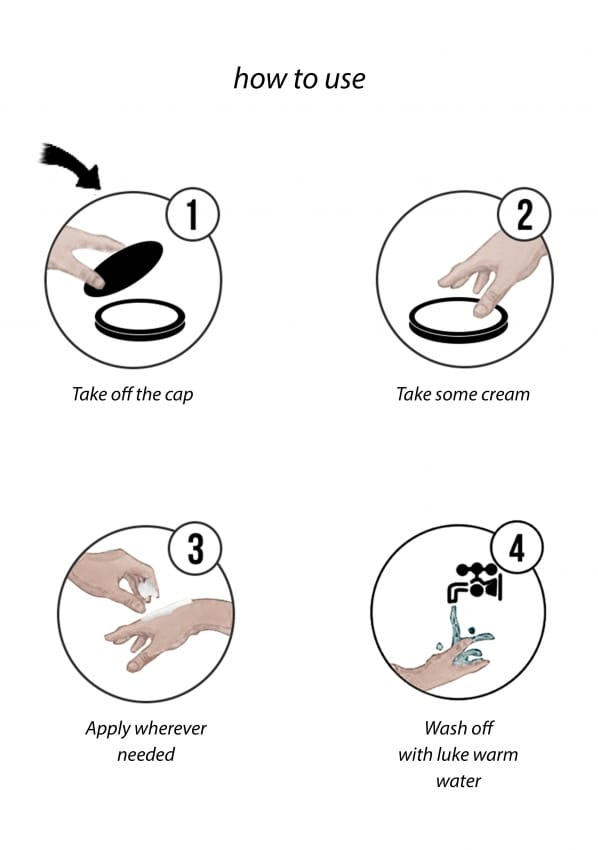 how to use

1

Take off the cap

2

Take some cream

3

Apply wherever needed

4

Wash off with luke warm water