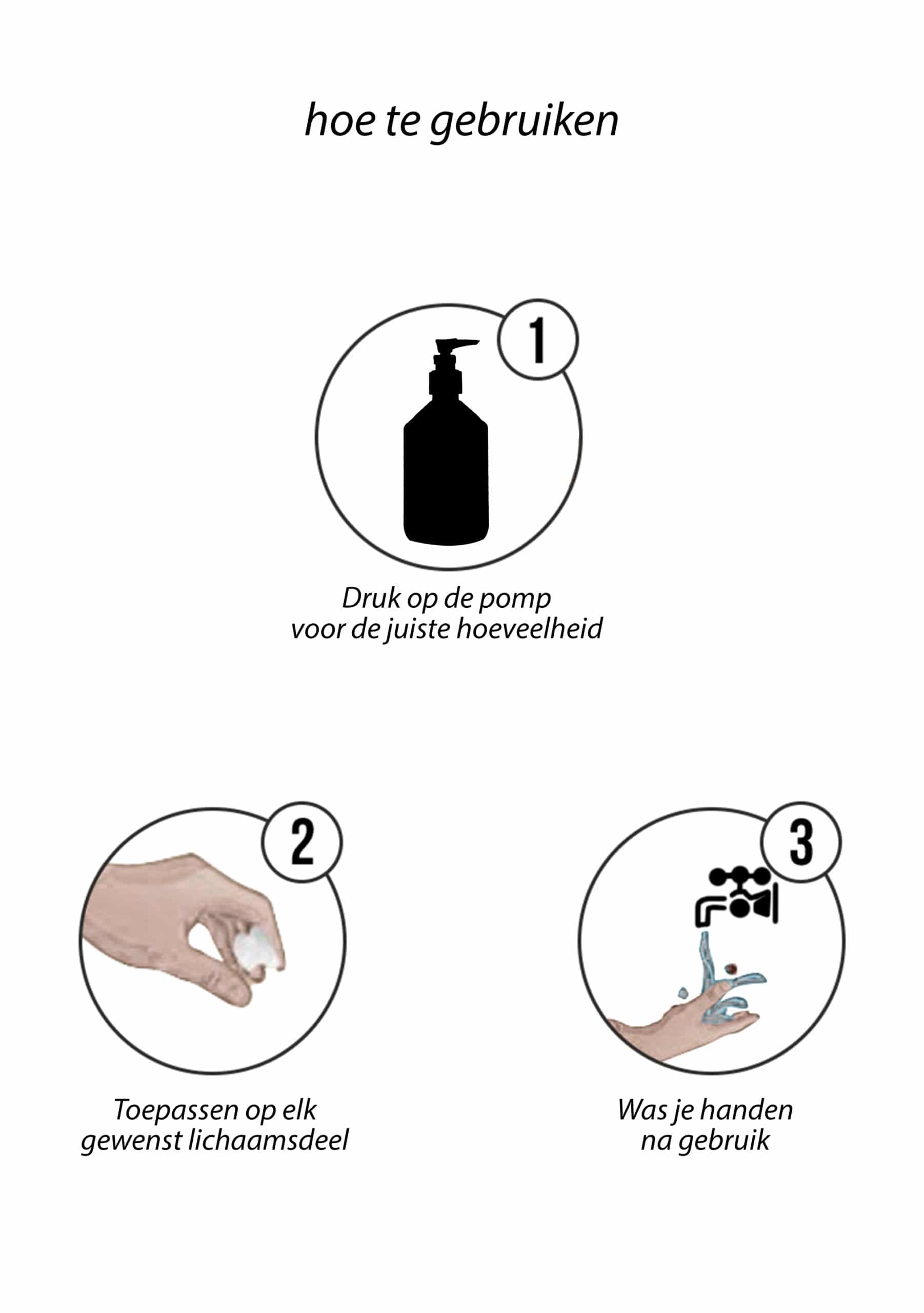 hoe te gebruiken

1

Druk op de pomp voor de juiste hoeveelheid

2

Toepassen op elk gewenst lichaamsdeel

3

Was je handen na gebruik